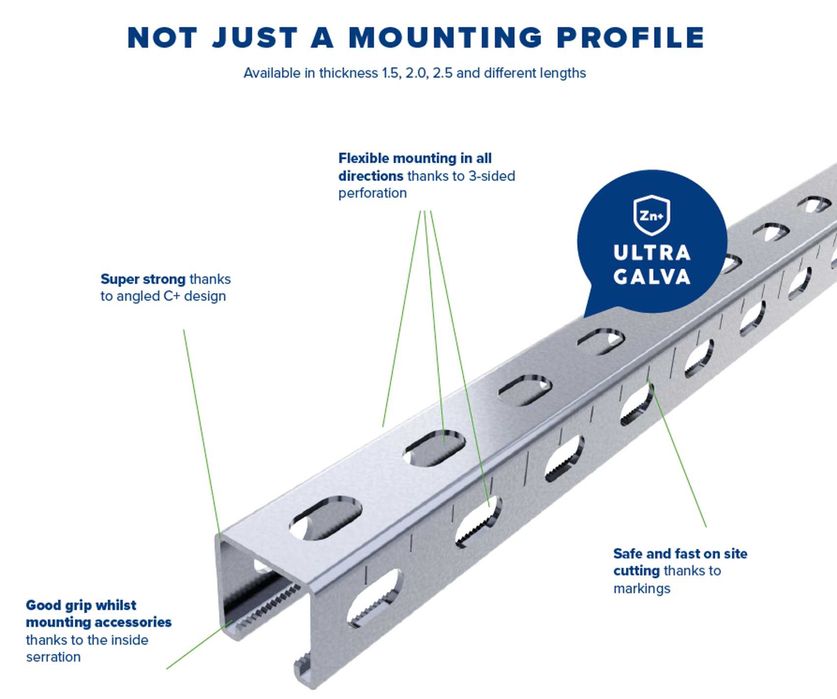 NOT JUST A MOUNTING PROFILE

Available in thickness 1.5, 2.0, 2.5 and different lengths

Flexible mounting in all directions thanks to 3-sided perforation

Zn+

ULTRA GALVA

Super strong thanks to angled C+ design

Safe and fast on site cutting thanks to markings

Good grip whilst mounting accessories thanks to the inside serration