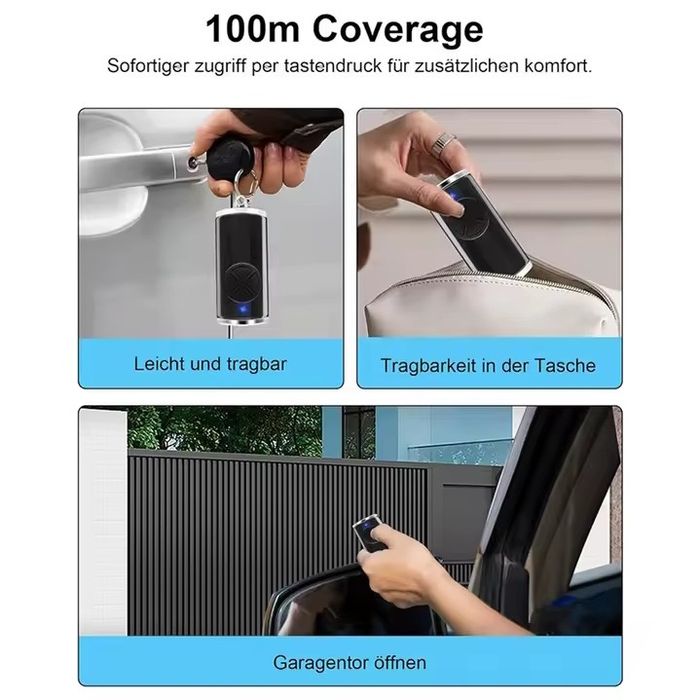 100m Coverage

Sofortiger zugriff per tastendruck für zusätzlichen komfort.

Leicht und tragbar

Tragbarkeit in der Tasche

Garagentor öffnen