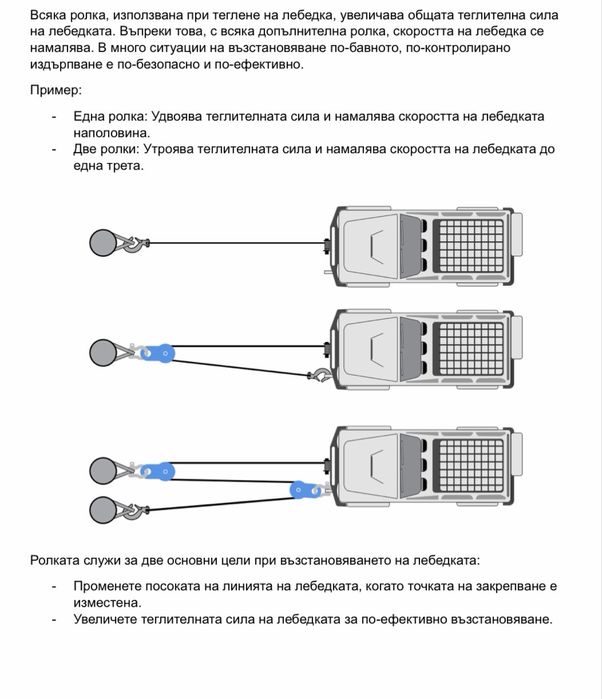 Всяка ролка, използвана при теглене на лебедка, увеличава общата теглителна сила на лебедката. Въпреки това, с всяка допълнителна ролка, скоростта на лебедка се намалява. В много ситуации на възстановяване по-бавното, по-контролирано издърпване е по-безопасно и по-ефективно.

Пример:

- Една ролка: Удвоява теглителната сила и намалява скоростта на лебедката наполовина.
- Две ролки: Утроява теглителната сила и намалява скоростта на лебедката до една трета.

Ролката служи за две основни цели при възстановяването на лебедката:

- Променете посоката на линията на лебедката, когато точката на закрепване е изместена.
- Увеличете теглителната сила на лебедката за по-ефективно възстановяване.