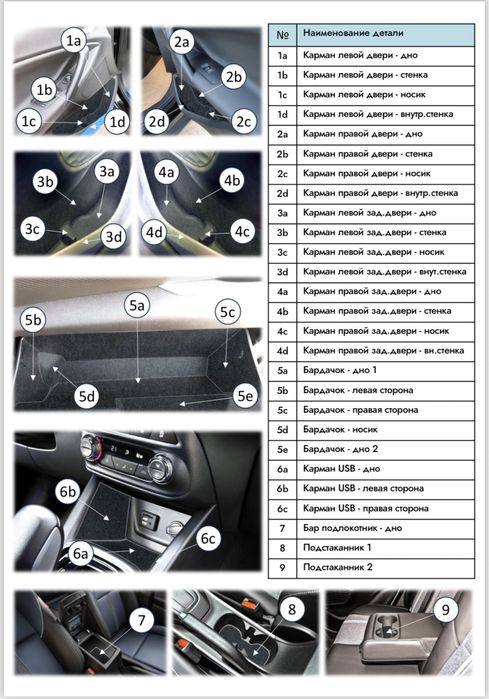 1a
1b
1c
1d
2a
2b
2d
2c
3b
3a
3c
3d
4a
4b
4d
4c
5a
5b
5c
5d
5e
6b
6a
6c
7
8
9

| № | Наименование детали |
|---|---|
| 1a | Карман левой двери - дно |
| 1b | Карман левой двери - стенка |
| 1c | Карман левой двери - носик |
| 1d | Карман левой двери - внутр.стенка |
| 2a | Карман правой двери - дно |
| 2b | Карман правой двери - стенка |
| 2c | Карман правой двери - носик |
| 2d | Карман правой двери - внутр.стенка |
| 3a | Карман левой зад.двери - дно |
| 3b | Карман левой зад.двери - стенка |
| 3c | Карман левой зад.двери - носик |
| 3d | Карман левой зад.двери - внут.стенка |
| 4a | Карман правой зад.двери - дно |
| 4b | Карман правой зад.двери - стенка |
| 4c | Карман правой зад.двери - носик |
| 4d | Карман правой зад.двери - вн.стенка |
| 5a | Бардачок - дно 1 |
| 5b | Бардачок - левая сторона |
| 5c | Бардачок - правая сторона |
| 5d | Бардачок - носик |
| 5e | Бардачок - дно 2 |
| 6a | Карман USB - дно |
| 6b | Карман USB - левая сторона |
| 6c | Карман USB - правая сторона |
| 7 | Бар подлокотник - дно |
| 8 | Подстаканник 1 |
| 9 | Подстаканник 2 |