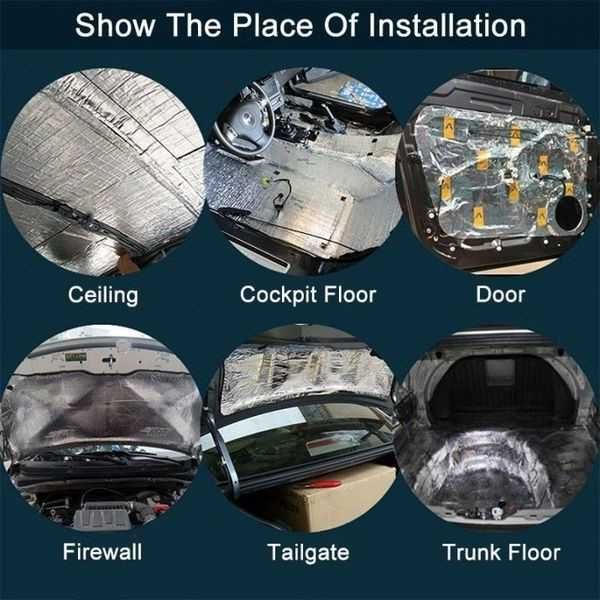 Show The Place Of Installation

Ceiling

Cockpit Floor

Door

Firewall

Tailgate

Trunk Floor