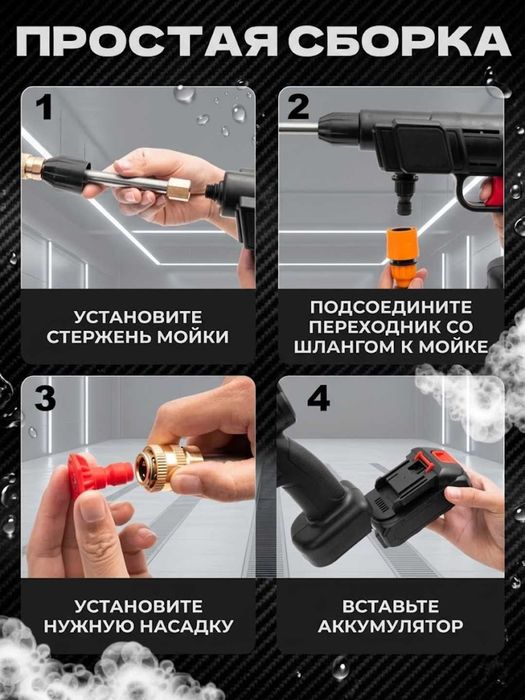 ПРОСТАЯ СБОРКА

1

УСТАНОВИТЕ СТЕРЖЕНЬ МОЙКИ

2

ПОДСОЕДИНИТЕ ПЕРЕХОДНИК СО ШЛАНГОМ К МОЙКЕ

3

УСТАНОВИТЕ НУЖНУЮ НАСАДКУ

4

ВСТАВЬТЕ АККУМУЛЯТОР