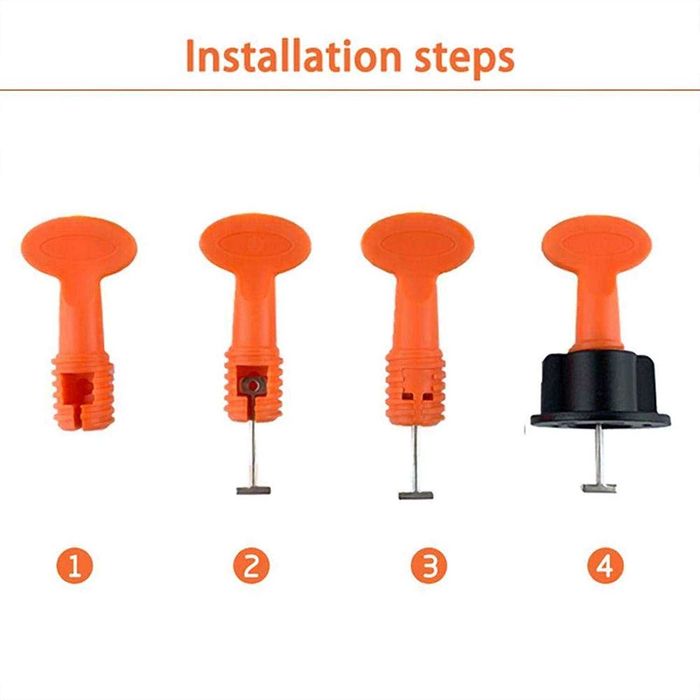 Installation steps

1

2

3

4