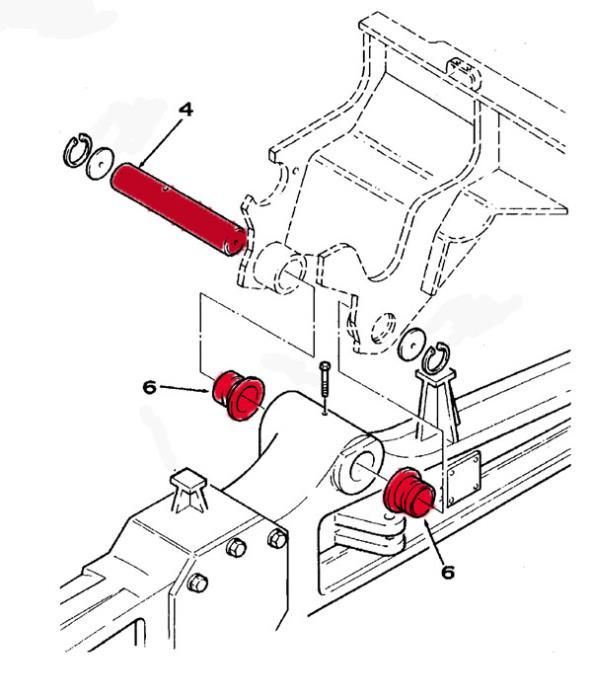 4
6
6