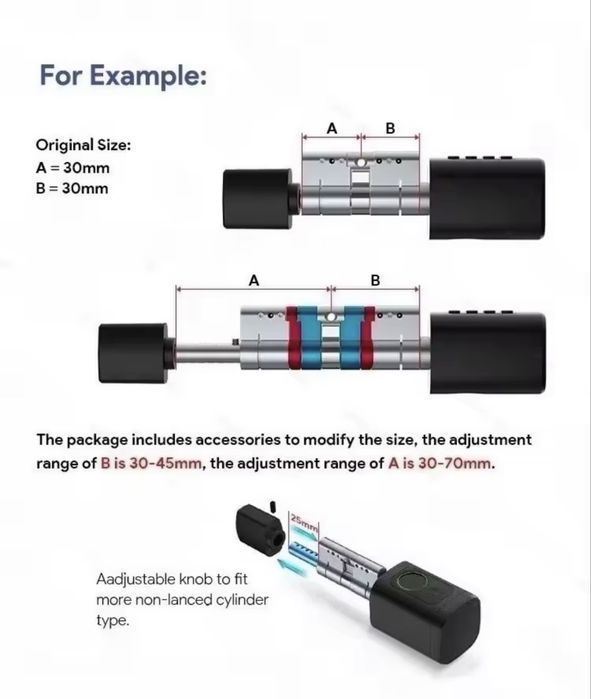 For Example:

Original Size:
A = 30mm
B = 30mm

A B

A B

The package includes accessories to modify the size, the adjustment range of B is 30-45mm, the adjustment range of A is 30-70mm.

25mm

Aadjustable knob to fit more non-lanced cylinder type.