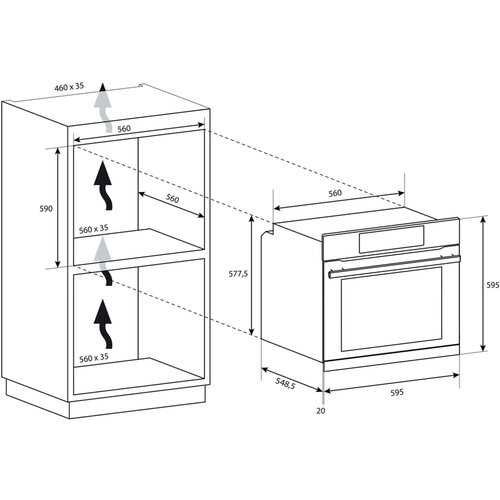 460 x 35
560
590
560
560 x 35
560 x 35
560
577,5
595
548,5
595
20