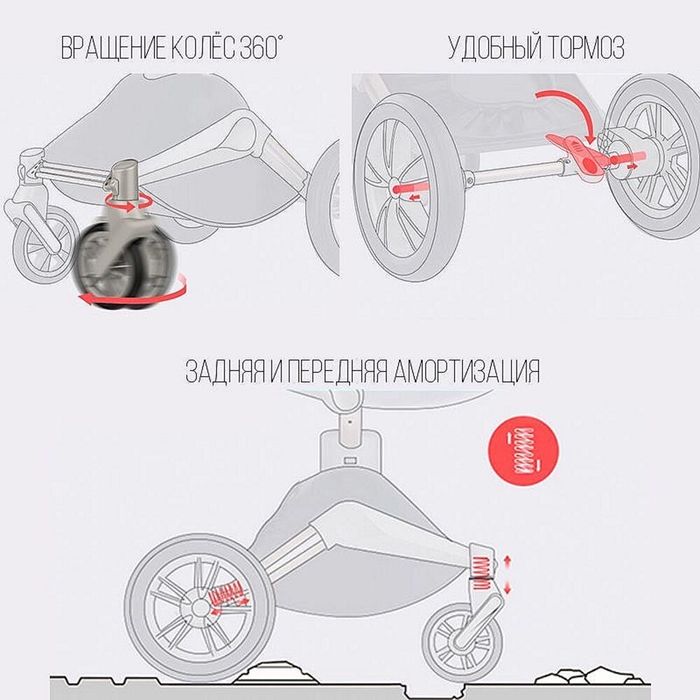 ВРАЩЕНИЕ КОЛЁС 360°

УДОБНЫЙ ТОРМОЗ

ЗАДНЯЯ И ПЕРЕДНЯЯ АМОРТИЗАЦИЯ