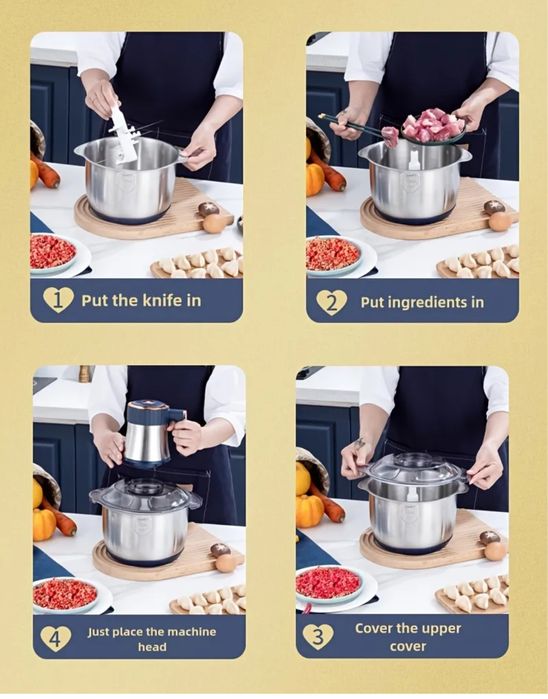 1 Put the knife in

2 Put ingredients in

4 Just place the machine head

3 Cover the upper cover