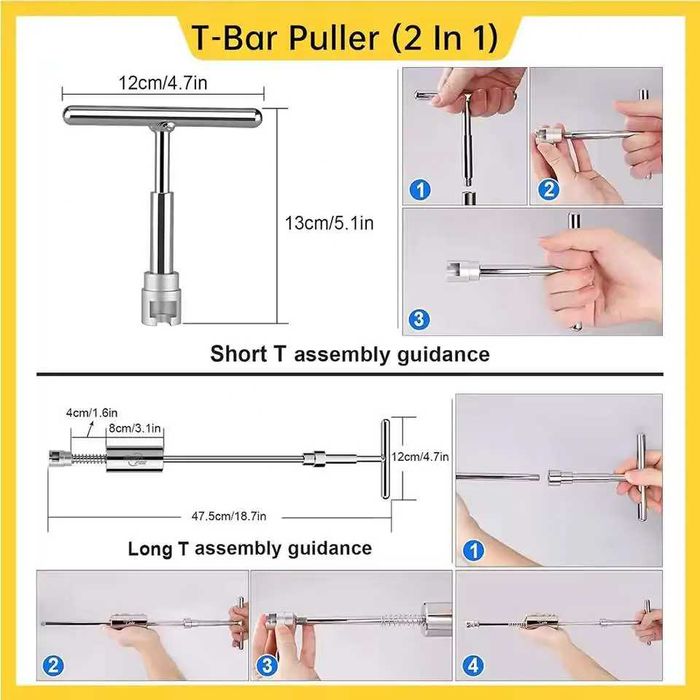 T-Bar Puller (2 In 1)

12cm/4.7in

13cm/5.1in

1

2

3

Short T assembly guidance

4cm/1.6in

8cm/3.1in

12cm/4.7in

47.5cm/18.7in

Long T assembly guidance

1

2

3

4