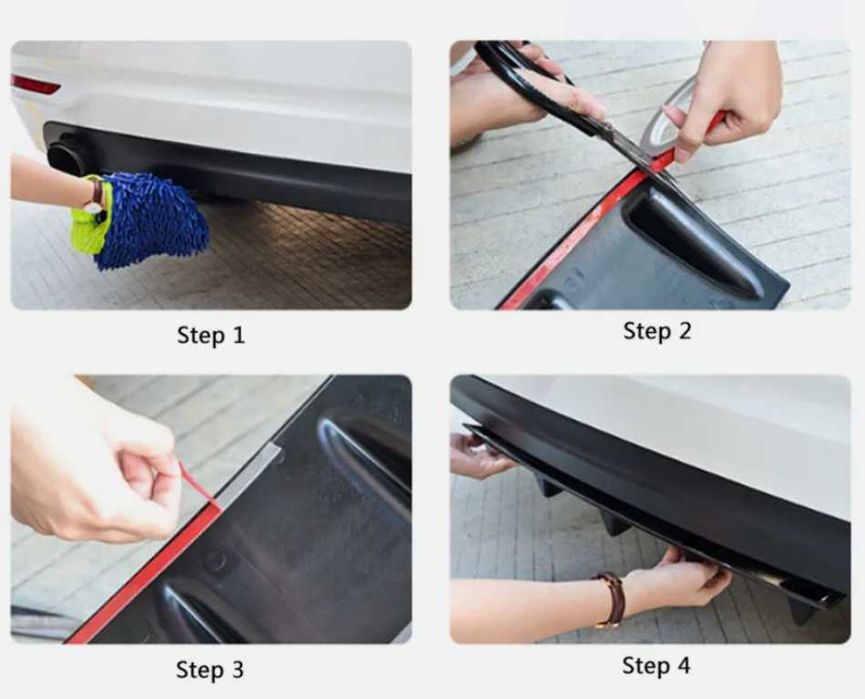 Step 1

Step 2

Step 3

Step 4