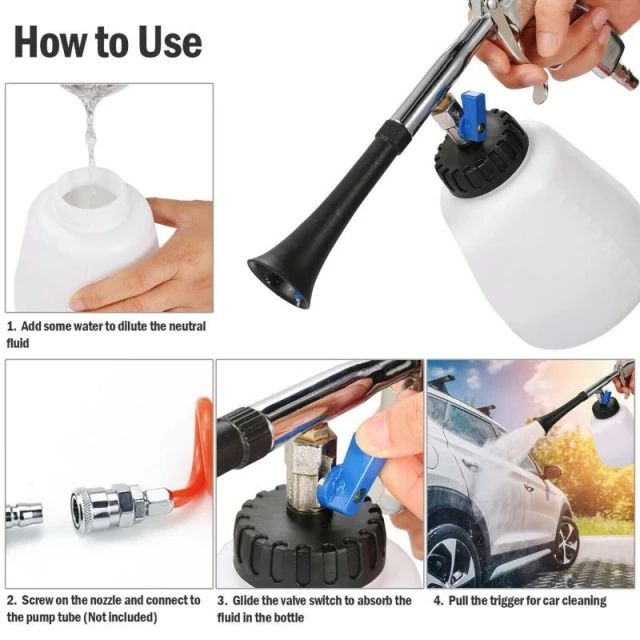 How to Use

1. Add some water to dilute the neutral fluid

2. Screw on the nozzle and connect to the pump tube (Not included)

3. Glide the valve switch to absorb the fluid in the bottle

4. Pull the trigger for car cleaning