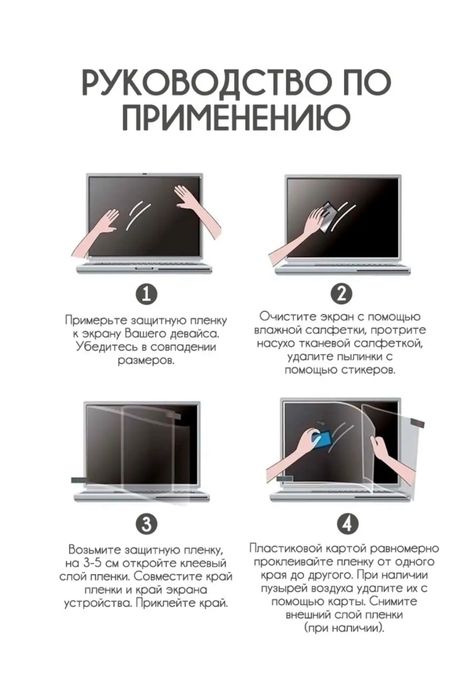 РУКОВОДСТВО ПО ПРИМЕНЕНИЮ

1

Примерьте защитную пленку к экрану Вашего девайса. Убедитесь в совпадении размеров.

2

Очистите экран с помощью влажной салфетки, протрите насухо тканевой салфеткой, удалите пылинки с помощью стикеров.

3

Возьмите защитную пленку, на 3-5 см откройте клеевый слой пленки. Совместите край пленки и край экрана устройства. Приклейте край.

4

Пластиковой картой равномерно проклеивайте пленку от одного края до другого. При наличии пузырей воздуха удалите их с помощью карты. Снимите внешний слой пленки (при наличии).