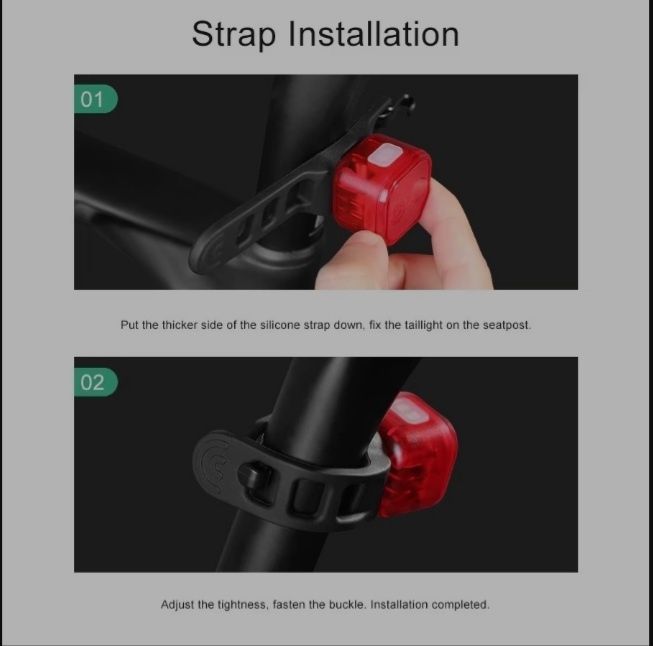 Strap Installation

01

Put the thicker side of the silicone strap down, fix the taillight on the seatpost.

02

Adjust the tightness, fasten the buckle. Installation completed.