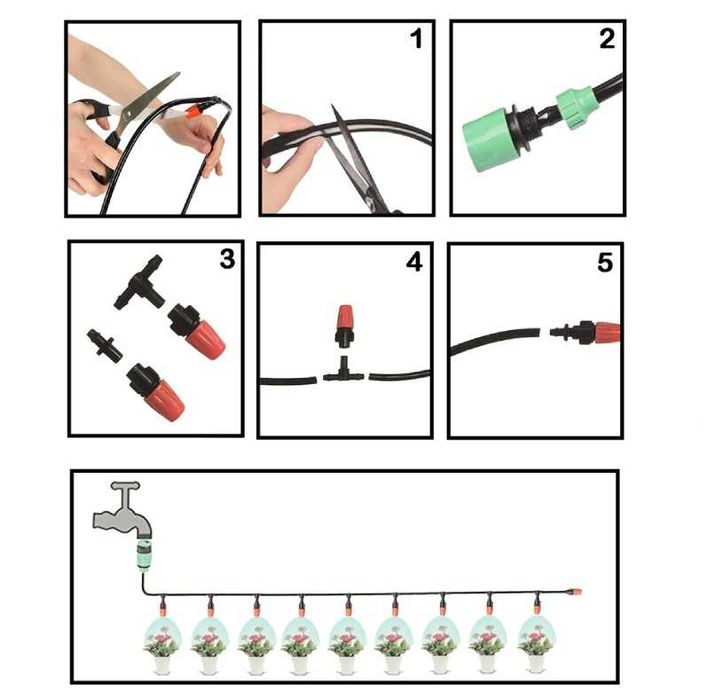 1

2

3

4

5