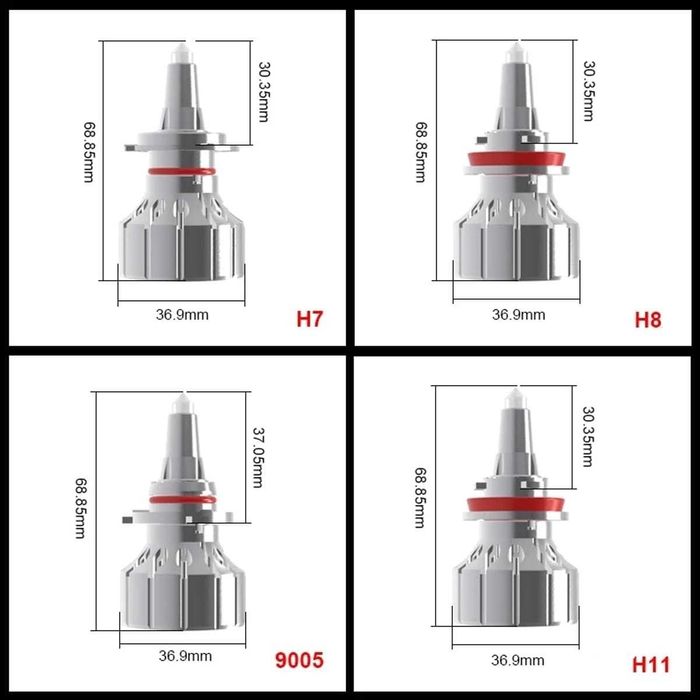 68.85mm
30.35mm
36.9mm
H7

68.85mm
30.35mm
36.9mm
H8

68.85mm
37.05mm
36.9mm
9005

68.85mm
30.35mm
36.9mm
H11