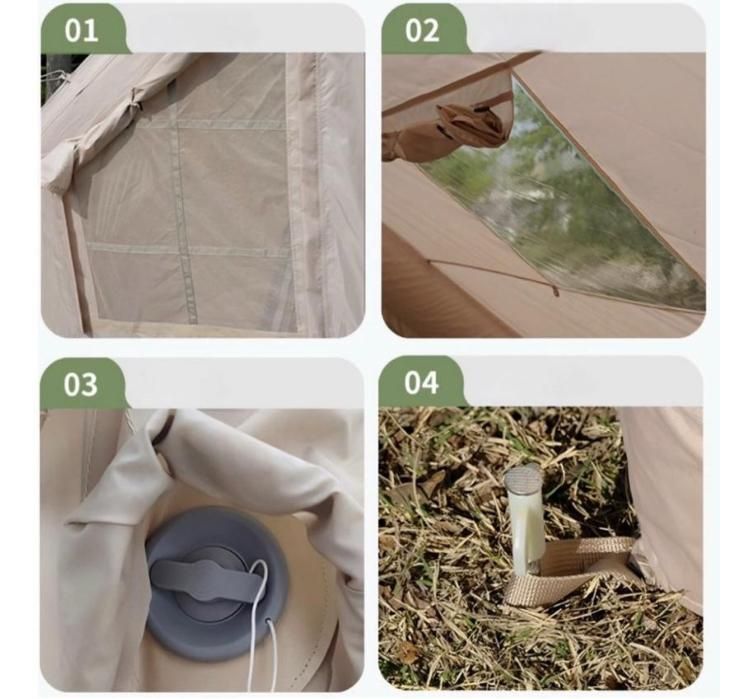 01

02

03

04