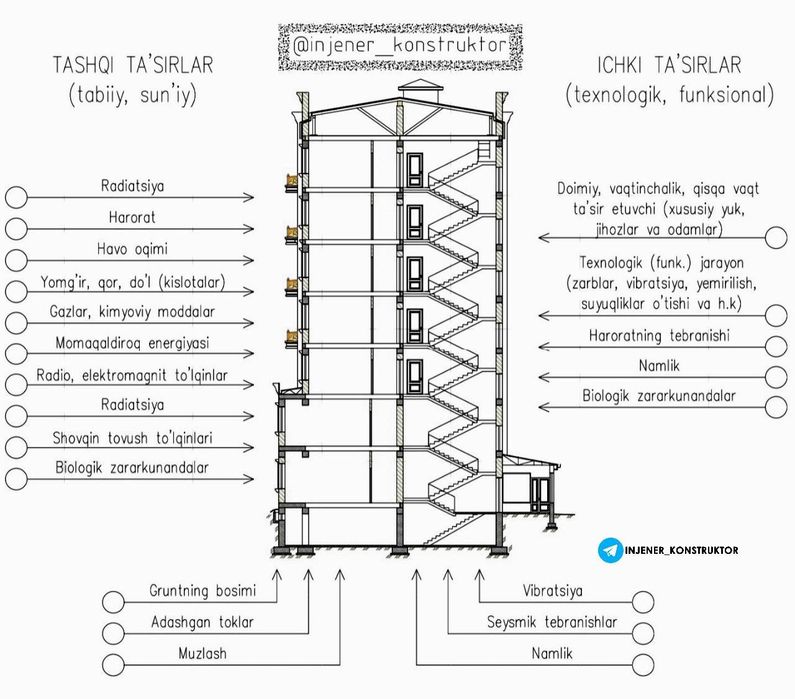 @injener_konstruktor

TASHQI TA'SIRLAR
(tabiiy, sun'iy)

Radiatsiya
Harorat
Havo oqimi
Yomg'ir, qor, do'l (kislotalar)
Gazlar, kimyoviy moddalar
Momaqaldiroq energiyasi
Radio, elektromagnit to'lqinlar
Radiatsiya
Shovqin tovush to'lqinlari
Biologik zararkunandalar

ICHKI TA'SIRLAR
(texnologik, funksional)

Doimiy, vaqtinchalik, qisqa vaqt ta'sir etuvchi (xususiy yuk, jihozlar va odamlar)
Texnologik (funk.) jarayon (zarblar, vibratsiya, yemirilish, suyuqliklar o'tishi va h.k)
Haroratning tebranishi
Namlik
Biologik zararkunandalar

INJENER_KONSTRUKTOR

Gruntning bosimi
Adashgan toklar
Muzlash

Vibratsiya
Seysmik tebranishlar
Namlik