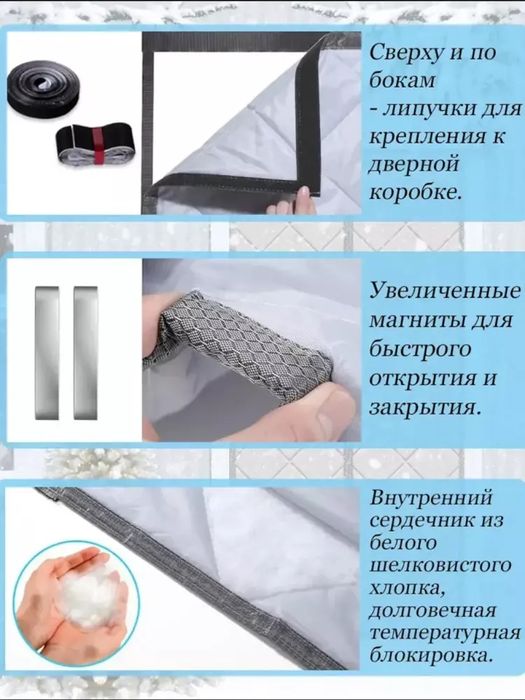 Сверху и по бокам
- липучки для крепления к дверной коробке.

Увеличенные магниты для быстрого открытия и закрытия.

Внутренний сердечник из белого шелковистого хлопка, долговечная температурная блокировка.