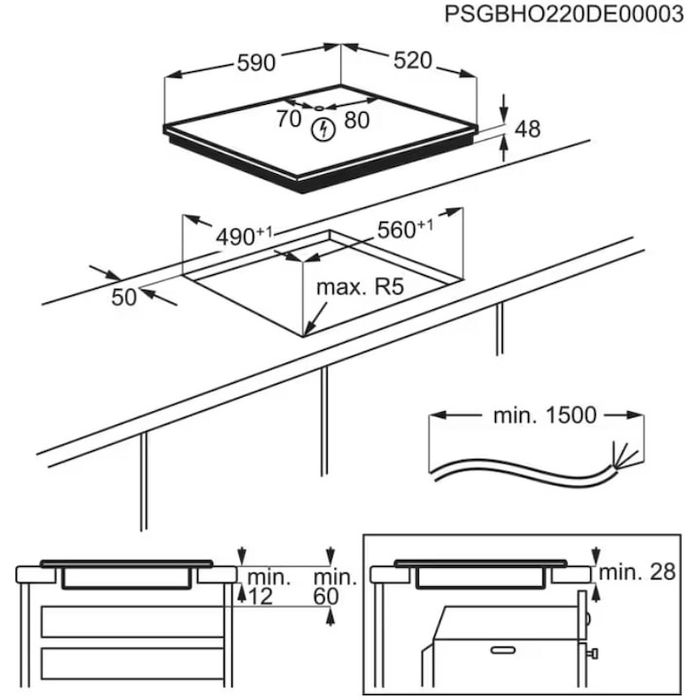 PSGBHO220DE00003

590

520

70

80

48

$490^{+1}$

$560^{+1}$

50

max. R5

min. 1500

min. 12

min. 60

min. 28