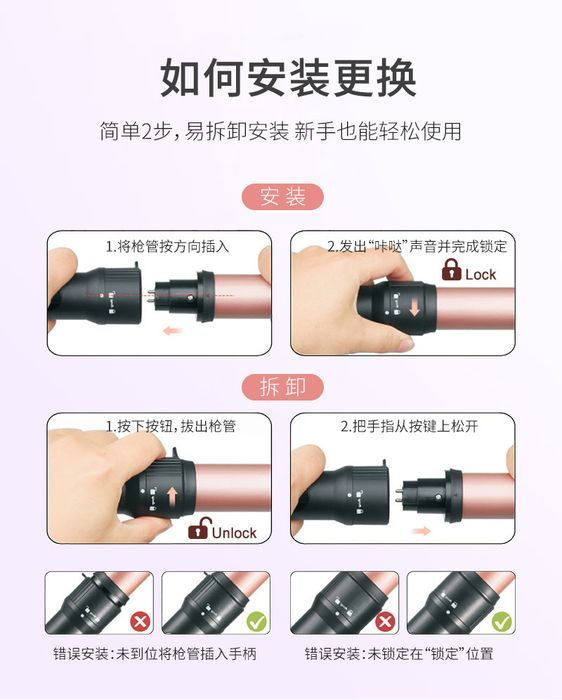 如何安装更换

简单2步，易拆卸安装 新手也能轻松使用

安装

1.将枪管按方向插入

2.发出“咔哒”声音并完成锁定

Lock

拆卸

1.按下按钮，拔出枪管

Unlock

2.把手指从按键上松开

错误安装：未到位将枪管插入手柄

错误安装：未锁定在“锁定”位置