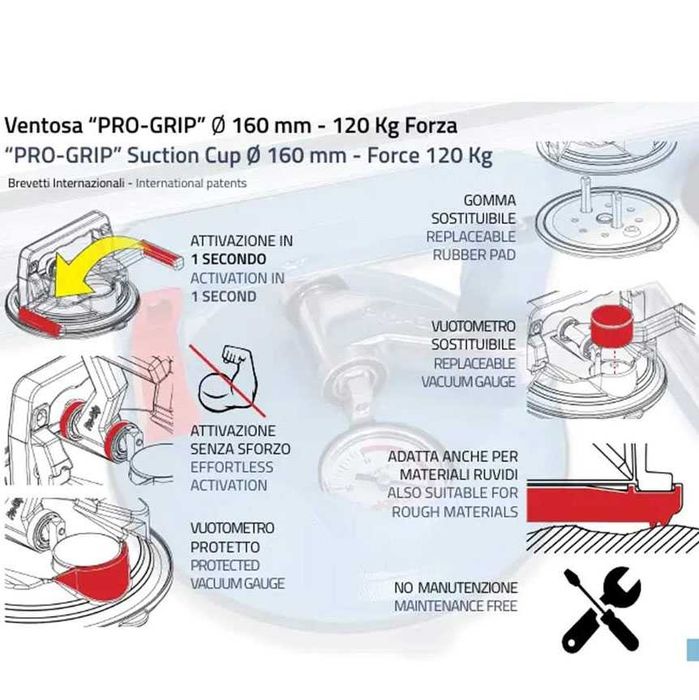 Ventosa "PRO-GRIP" Ø 160 mm - 120 Kg Forza
"PRO-GRIP" Suction Cup Ø 160 mm - Force 120 Kg

Brevetti Internazionali - International patents

ATTIVAZIONE IN 1 SECONDO
ACTIVATION IN 1 SECOND

ATTIVAZIONE SENZA SFORZO
EFFORTLESS ACTIVATION

VUOTOMETRO PROTETTO
PROTECTED VACUUM GAUGE

GOMMA SOSTITUIBILE
REPLACEABLE RUBBER PAD

VUOTOMETRO SOSTITUIBILE
REPLACEABLE VACUUM GAUGE

ADATTA ANCHE PER MATERIALI RUVIDI
ALSO SUITABLE FOR ROUGH MATERIALS

NO MANUTENZIONE
MAINTENANCE FREE