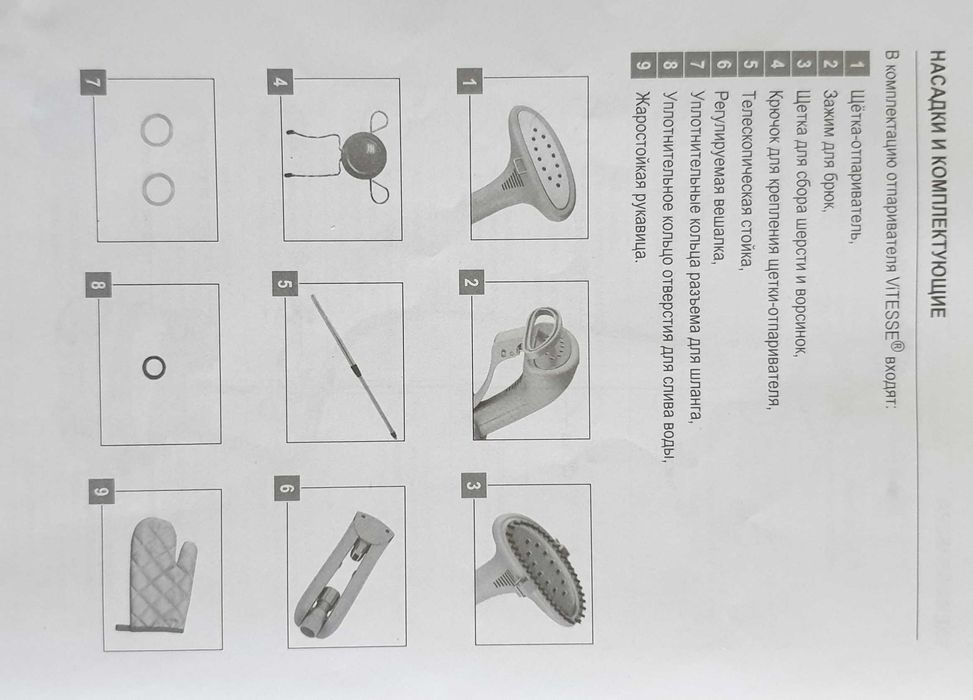 НАСАДКИ И КОМПЛЕКТУЮЩИЕ

В комплектацию отпаривателя VITESSE® входят:

1 Щётка-отпариватель,
2 Зажим для брюк,
3 Щетка для сбора шерсти и ворсинок,
4 Крючок для крепления щетки-отпаривателя,
5 Телескопическая стойка,
6 Регулируемая вешалка,
7 Уплотнительные кольца разъема для шланга,
8 Уплотнительное кольцо отверстия для слива воды,
9 Жаростойкая рукавица.

1
2
3
4
5
6
7
8
9