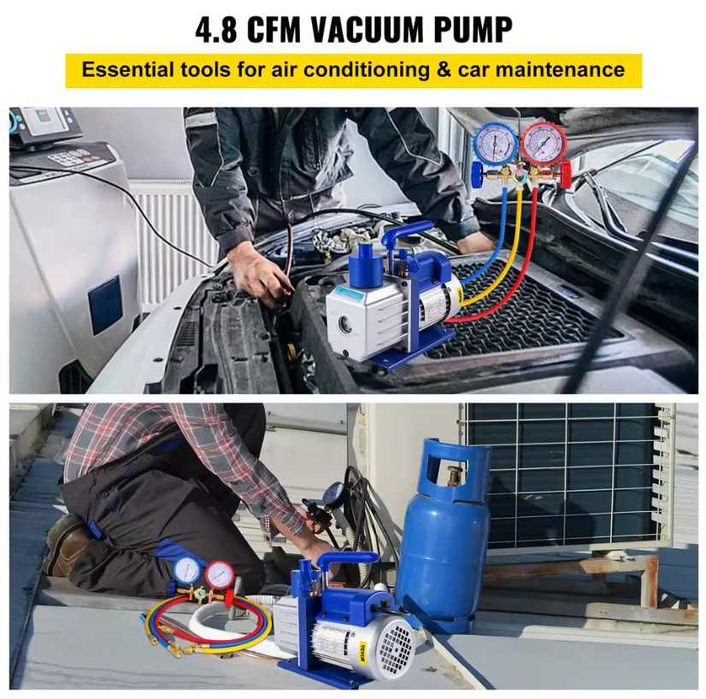 4.8 CFM VACUUM PUMP

Essential tools for air conditioning & car maintenance