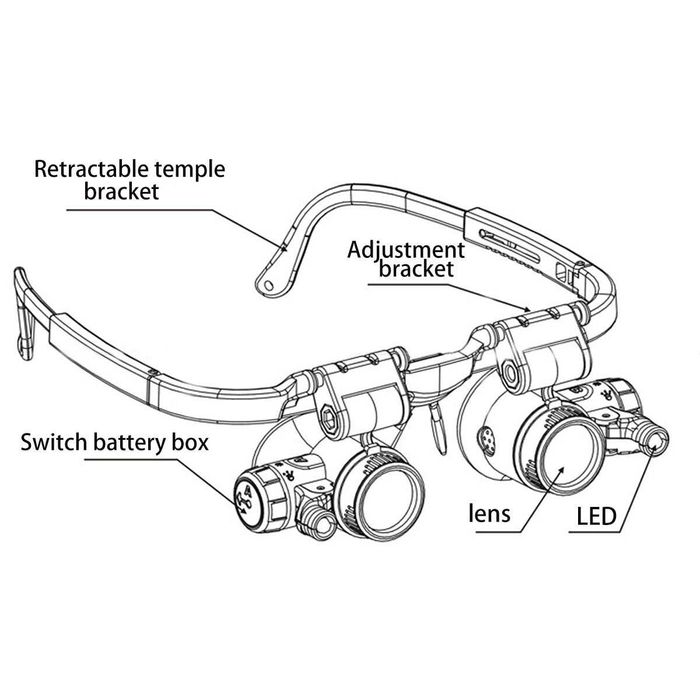 Retractable temple bracket

Adjustment bracket

Switch battery box

lens

LED