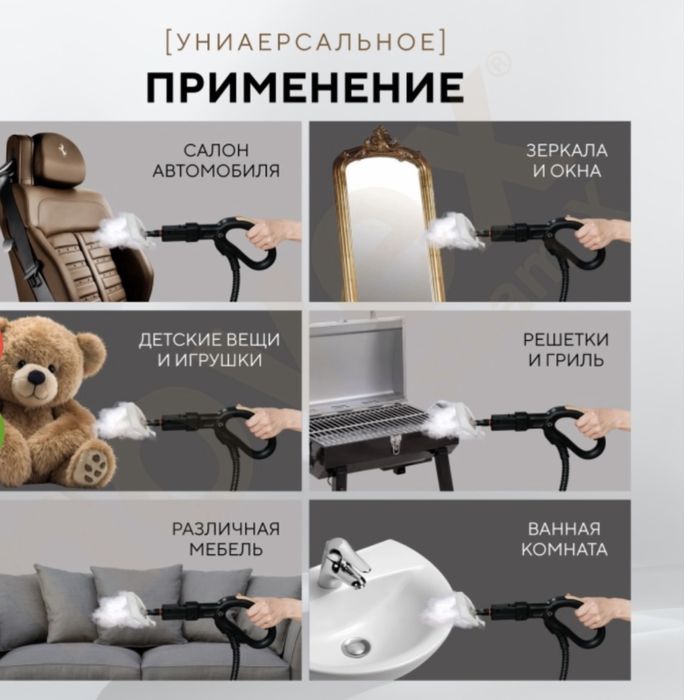 [УНИАЕРСАЛЬНОЕ]
ПРИМЕНЕНИЕ

САЛОН АВТОМОБИЛЯ

ЗЕРКАЛА И ОКНА

ДЕТСКИЕ ВЕЩИ И ИГРУШКИ

РЕШЕТКИ И ГРИЛЬ

РАЗЛИЧНАЯ МЕБЕЛЬ

ВАННАЯ КОМНАТА