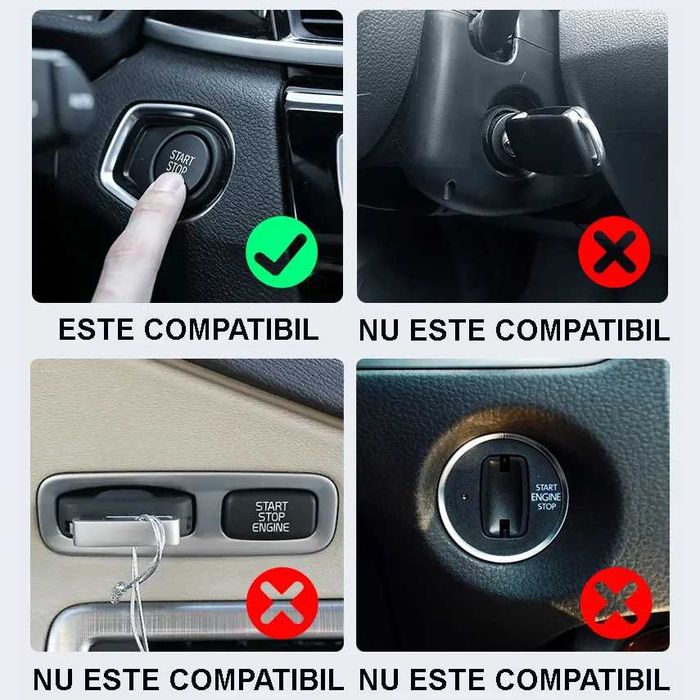 START
STOP

ESTE COMPATIBIL

NU ESTE COMPATIBIL

START
STOP
ENGINE

NU ESTE COMPATIBIL

START
ENGINE
STOP

NU ESTE COMPATIBIL