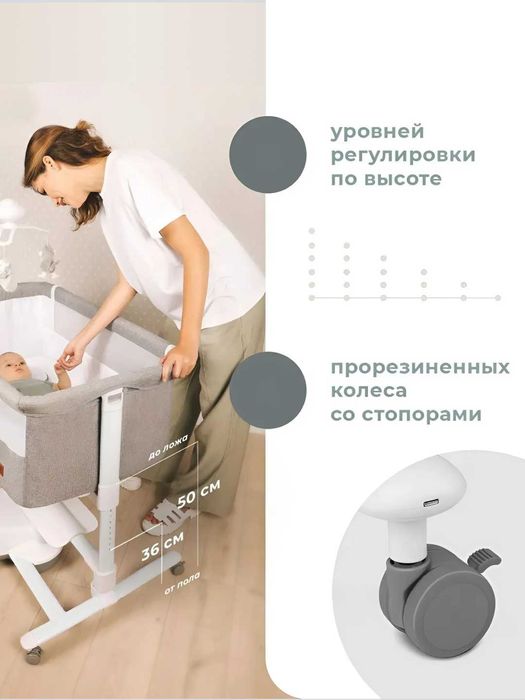 уровней регулировки по высоте

прорезиненных колеса со стопорами

до ложа

50 см

36 см

от пола