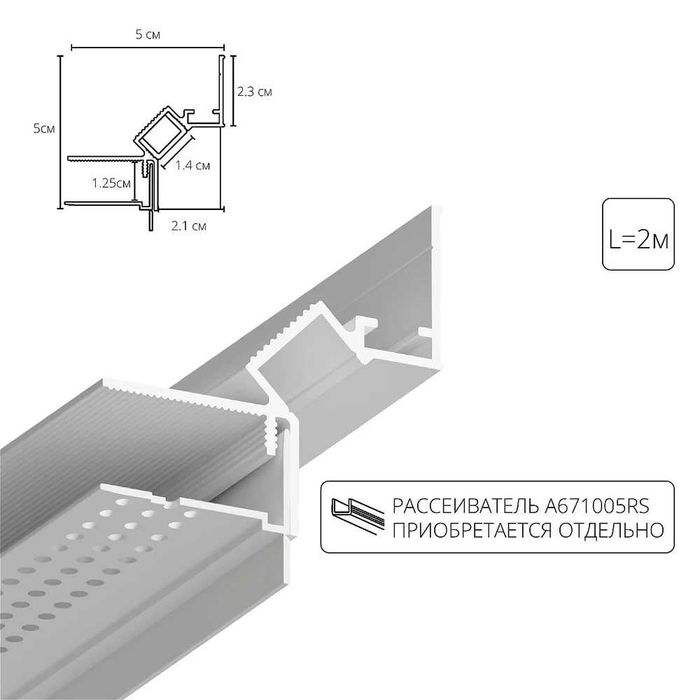 5 см
2.3 см
5см
1.4 см
1.25см
2.1 см
L=2м
РАССЕИВАТЕЛЬ A671005RS
ПРИОБРЕТАЕТСЯ ОТДЕЛЬНО