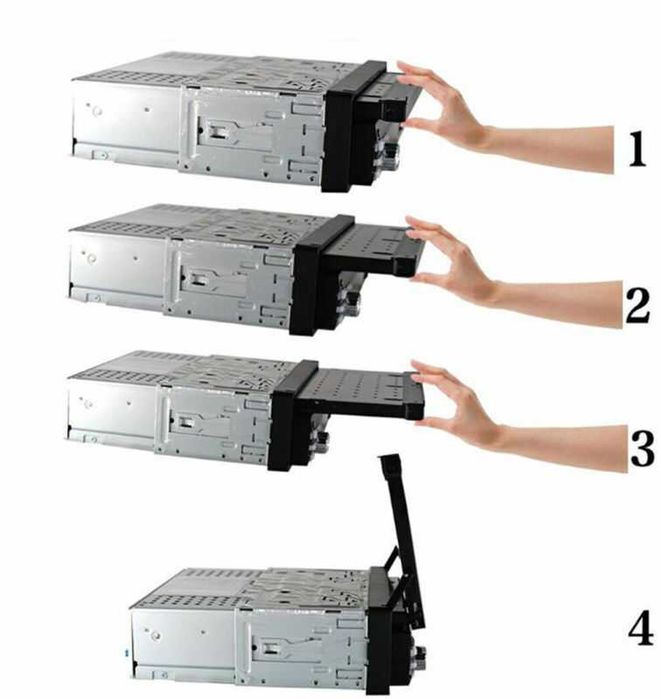 1

2

3

4