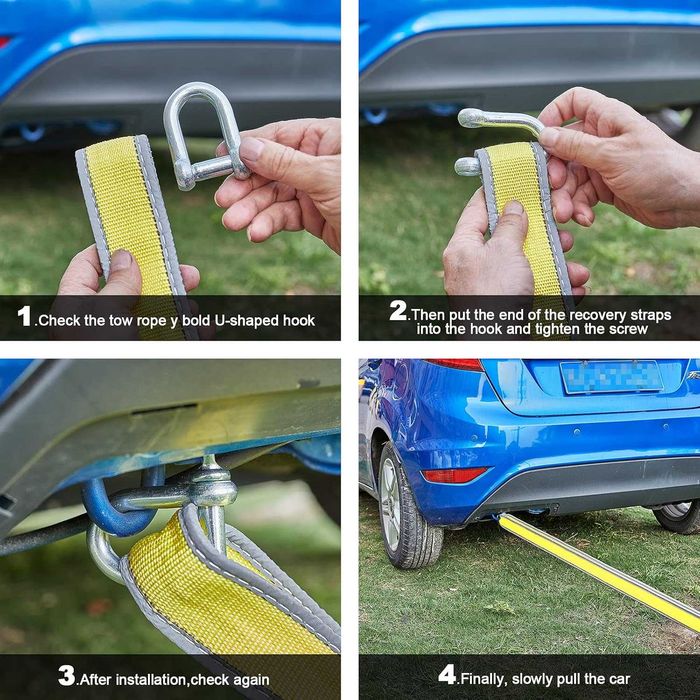 1.Check the tow rope y bold U-shaped hook

2.Then put the end of the recovery straps into the hook and tighten the screw

3.After installation,check again

4.Finally, slowly pull the car