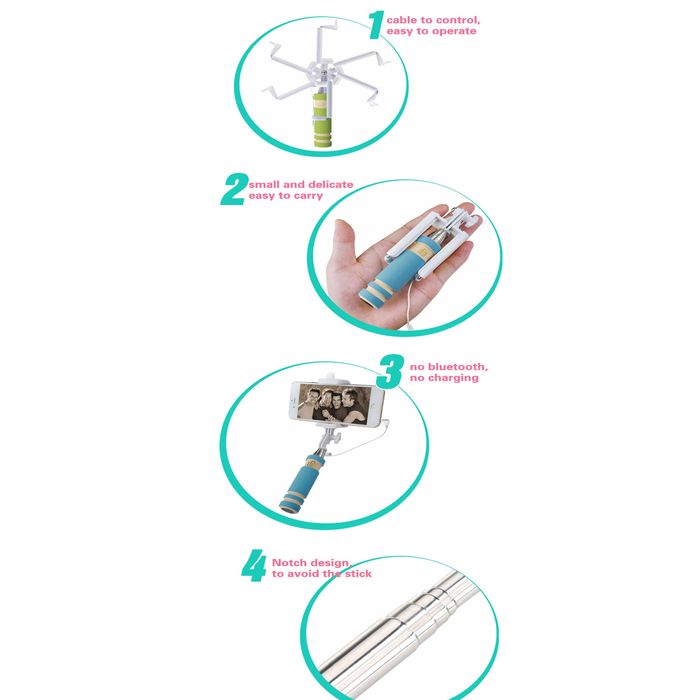 1 cable to control, easy to operate

2 small and delicate easy to carry

3 no bluetooth, no charging

4 Notch design, to avoid the stick