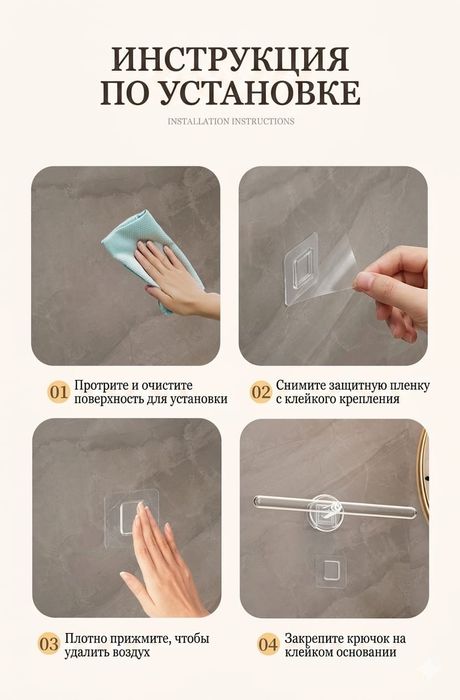 ИНСТРУКЦИЯ ПО УСТАНОВКЕ

INSTALLATION INSTRUCTIONS

01 Протрите и очистите поверхность для установки

02 Снимите защитную пленку с клейкого крепления

03 Плотно прижмите, чтобы удалить воздух

04 Закрепите крючок на клейком основании