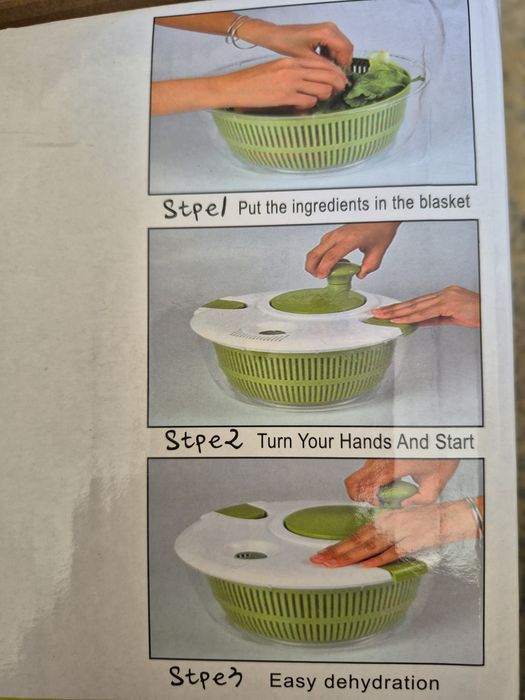 Stpe1 Put the ingredients in the blasket

Stpe2 Turn Your Hands And Start

Stpe3 Easy dehydration