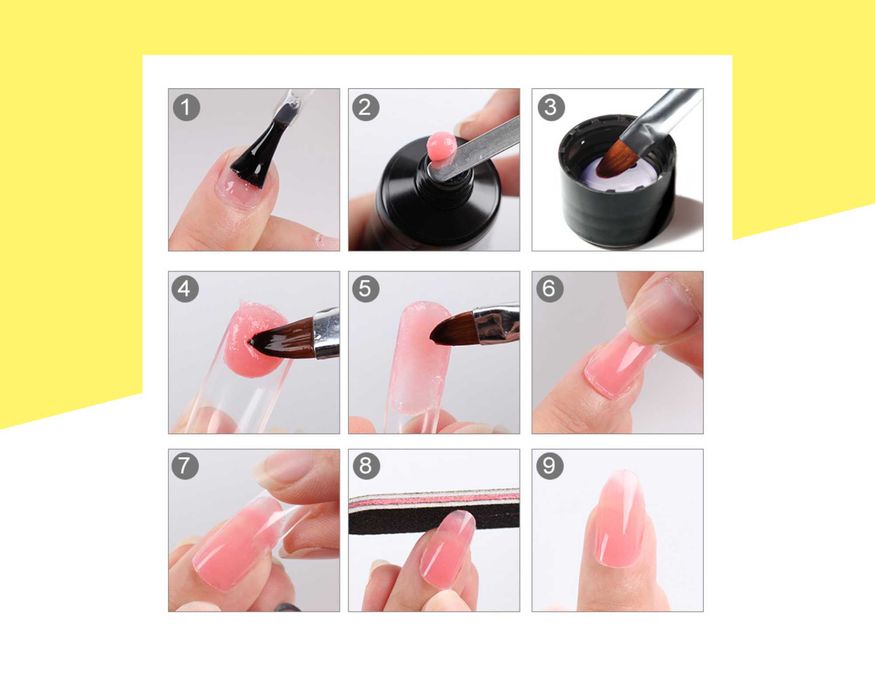 1
2
3
4
5
6
7
8
9