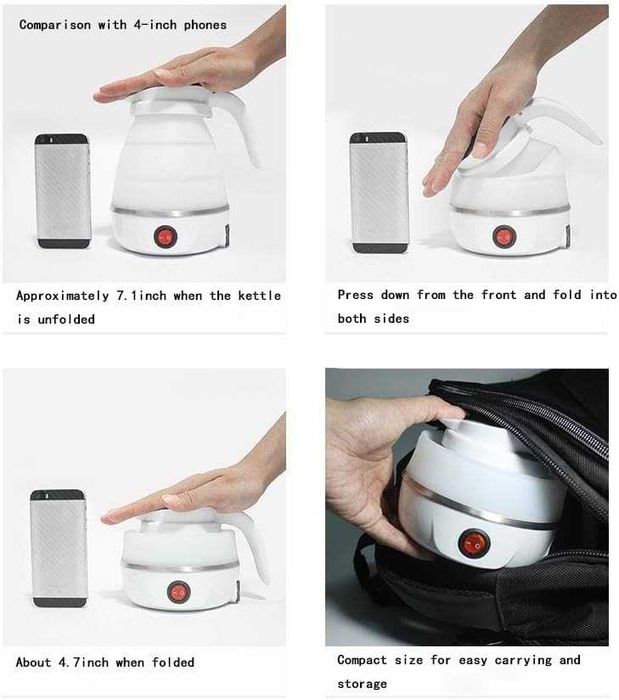 Comparison with 4-inch phones

Approximately 7.1inch when the kettle is unfolded

Press down from the front and fold into both sides

About 4.7inch when folded

Compact size for easy carrying and storage