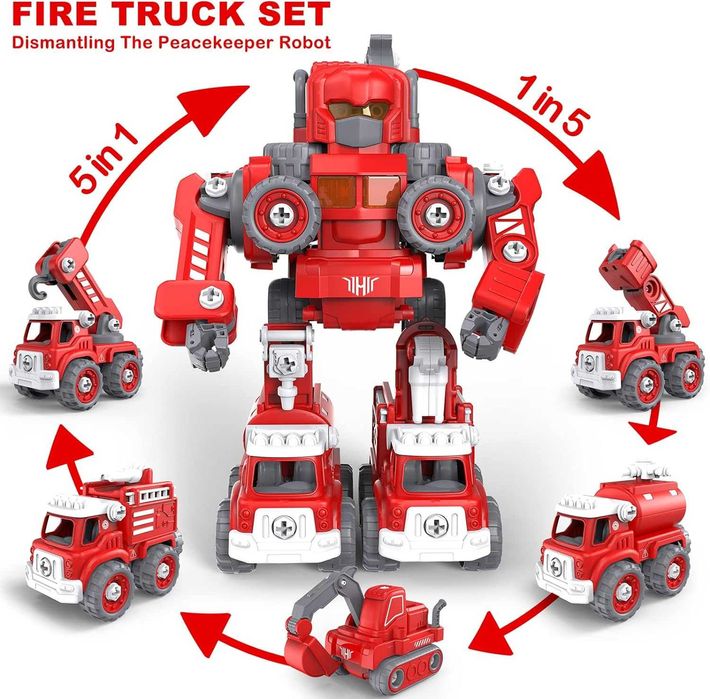 FIRE TRUCK SET
Dismantling The Peacekeeper Robot

5 in 1

1 in 5