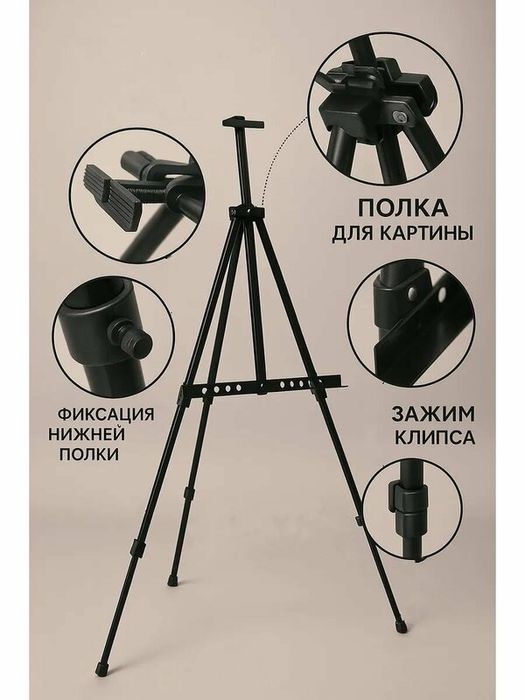 ПОЛКА
ДЛЯ КАРТИНЫ

ФИКСАЦИЯ
НИЖНЕЙ
ПОЛКИ

ЗАЖИМ
КЛИПСА