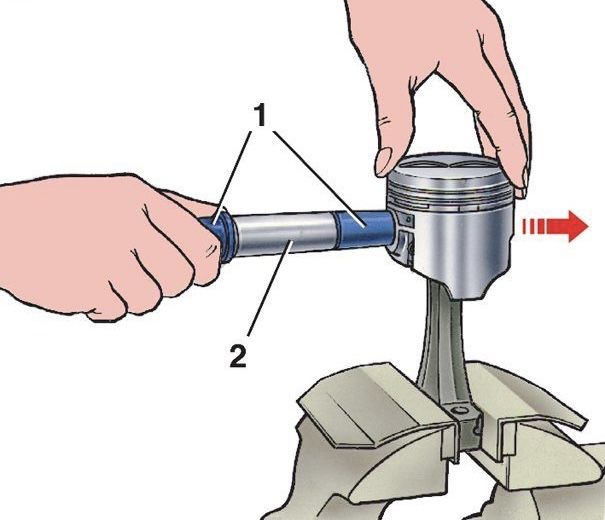 1

2