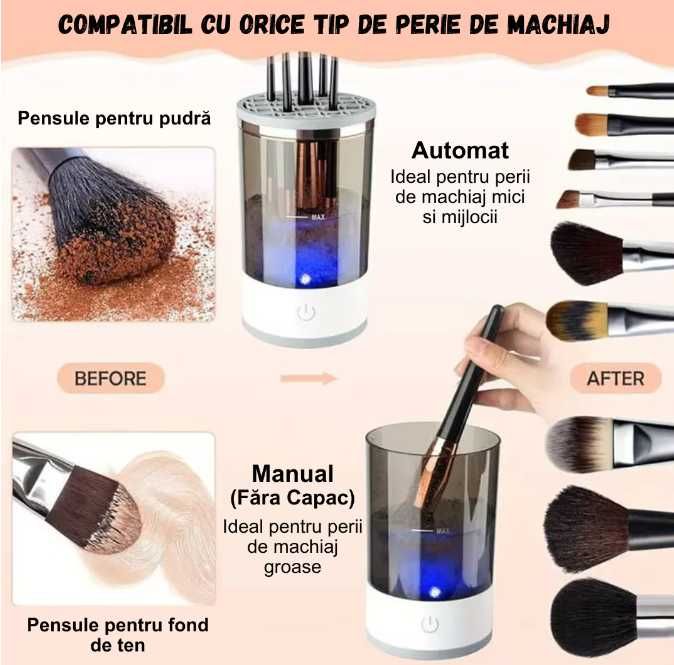 COMPATIBIL CU ORICE TIP DE PERIE DE MACHIAJ

Pensule pentru pudră

MAX

Automat
Ideal pentru perii de machiaj mici si mijlocii

BEFORE

AFTER

Manual
(Fără Capac)
Ideal pentru perii de machiaj groase

MAX

Pensule pentru fond de ten