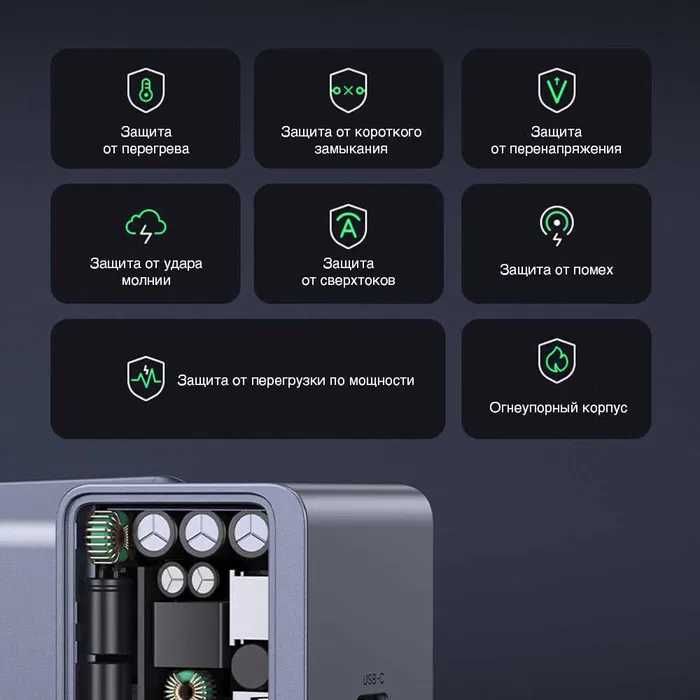 Защита от перегрева

Защита от короткого замыкания

Защита от перенапряжения

Защита от удара молнии

Защита от сверхтоков

Защита от помех

Защита от перегрузки по мощности

Огнеупорный корпус

USB-C