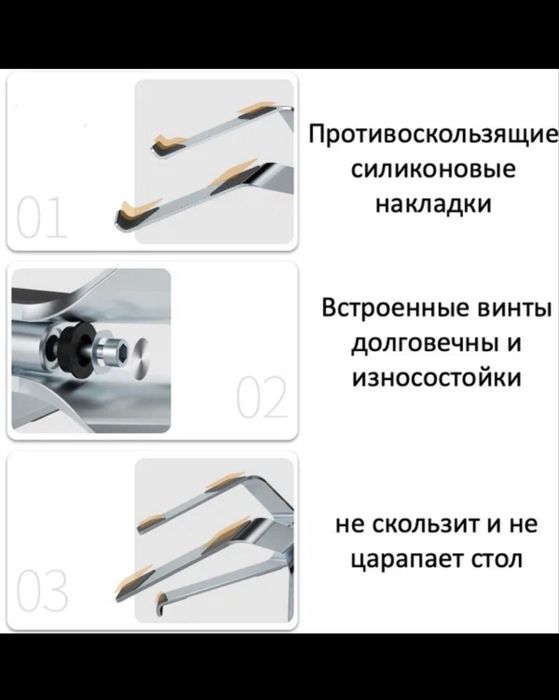 01

Противоскользящие силиконовые накладки

02

Встроенные винты долговечны и износостойки

03

не скользит и не царапает стол