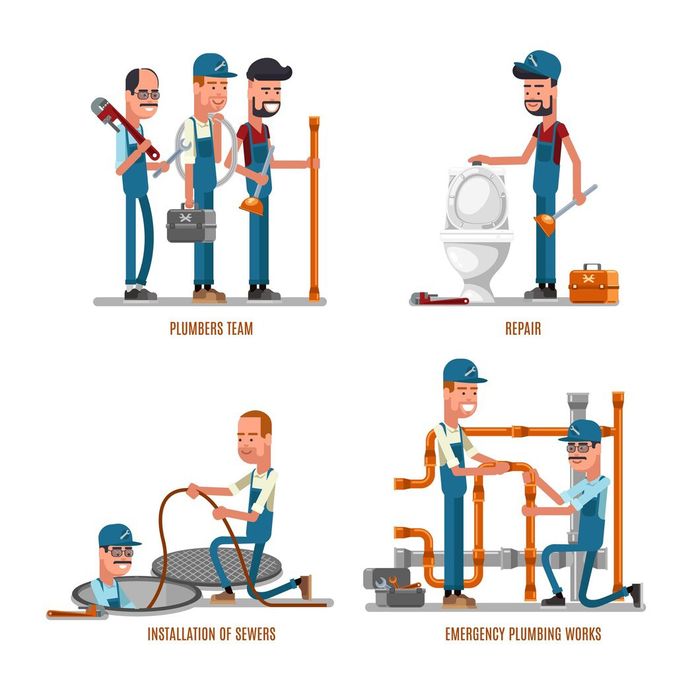 PLUMBERS TEAM

REPAIR

INSTALLATION OF SEWERS

EMERGENCY PLUMBING WORKS