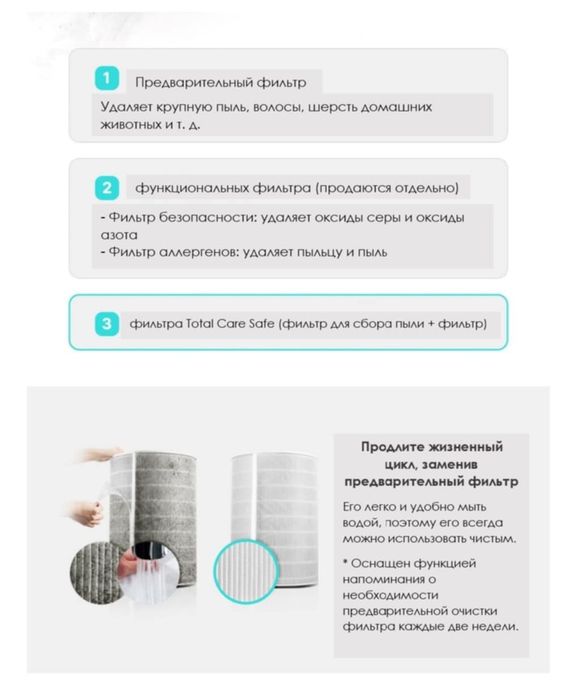 1 Предварительный фильтр

Удаляет крупную пыль, волосы, шерсть домашних животных и т. д.

2 функциональных фильтра (продаются отдельно)

- Фильтр безопасности: удаляет оксиды серы и оксиды азота
- Фильтр аллергенов: удаляет пыльцу и пыль

3 фильтра Total Care Safe (фильтр для сбора пыли + фильтр)

Продлите жизненный цикл, заменив предварительный фильтр

Его легко и удобно мыть водой, поэтому его всегда можно использовать чистым.

* Оснащен функцией напоминания о необходимости предварительной очистки фильтра каждые две недели.