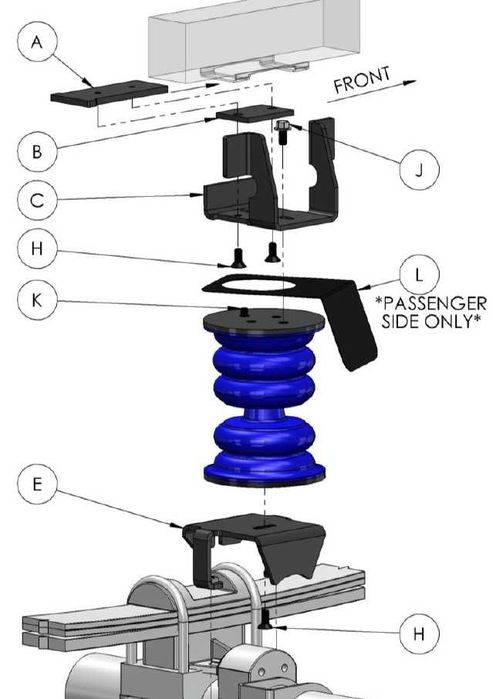 A

FRONT

B

J

C

H

L

K

*PASSENGER SIDE ONLY*

E

H