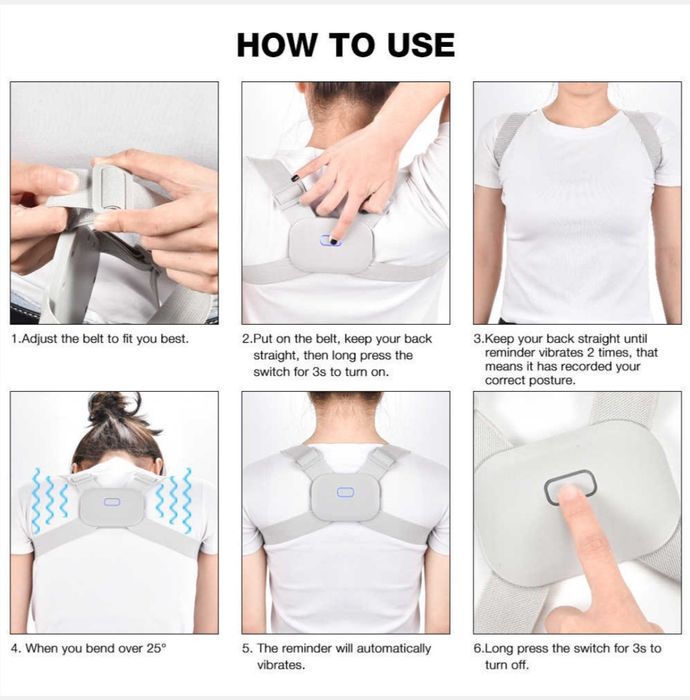 HOW TO USE

1.Adjust the belt to fit you best.

2.Put on the belt, keep your back straight, then long press the switch for 3s to turn on.

3.Keep your back straight until reminder vibrates 2 times, that means it has recorded your correct posture.

4. When you bend over 25°

5. The reminder will automatically vibrates.

6.Long press the switch for 3s to turn off.