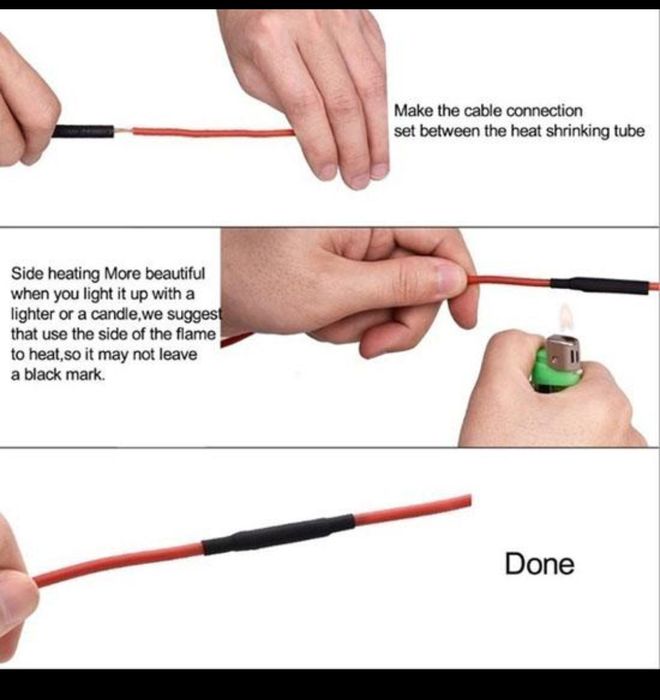 Make the cable connection set between the heat shrinking tube

Side heating More beautiful when you light it up with a lighter or a candle,we suggest that use the side of the flame to heat,so it may not leave a black mark.

Done